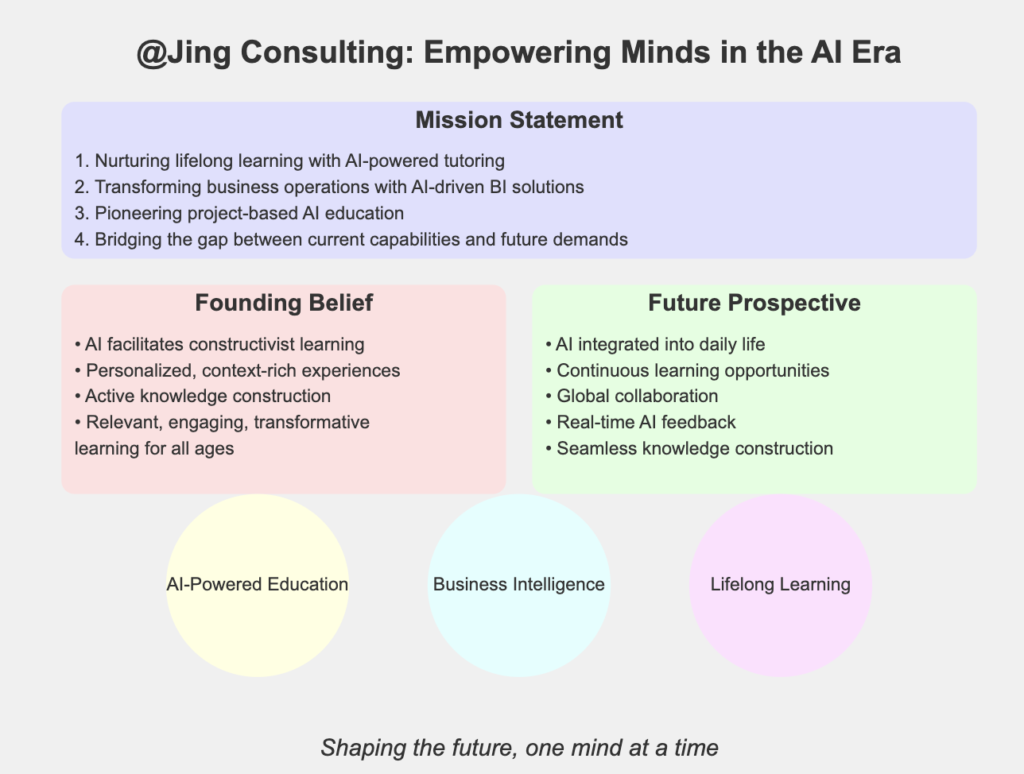 @Jing Consulting: Empowering Minds in the AI Era

Mission Statement

1. Nurturing lifelong learning with AI-powered tutoring
2. Transforming business operations with AI-driven BI solutions
3. Pioneering project-based AI education
4. Bridging the gap between current capabilities and future demands

Founding Belief

• AI facilitates constructivist learning
• Personalized, context-rich experiences
• Active knowledge construction
• Relevant, engaging, transformative learning for all ages

Future Prospective

• AI integrated into daily life
• Continuous learning opportunities
• Global collaboration
• Real-time AI feedback
• Seamless knowledge construction

AI-Powered Education

Business Intelligence

Lifelong Learning

Shaping the future, one mind at a time